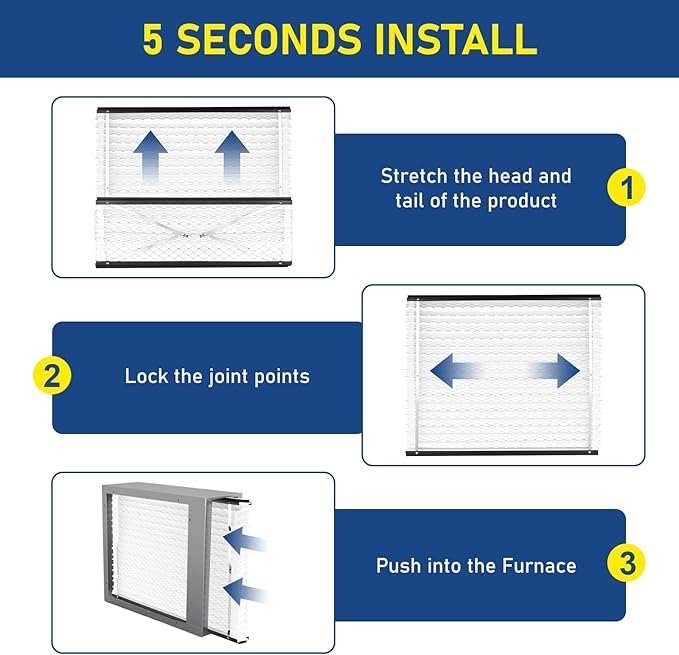 5 SECONDS INSTALL

Stretch the head and tail of the product

1

2

Lock the joint points

Push into the Furnace

3