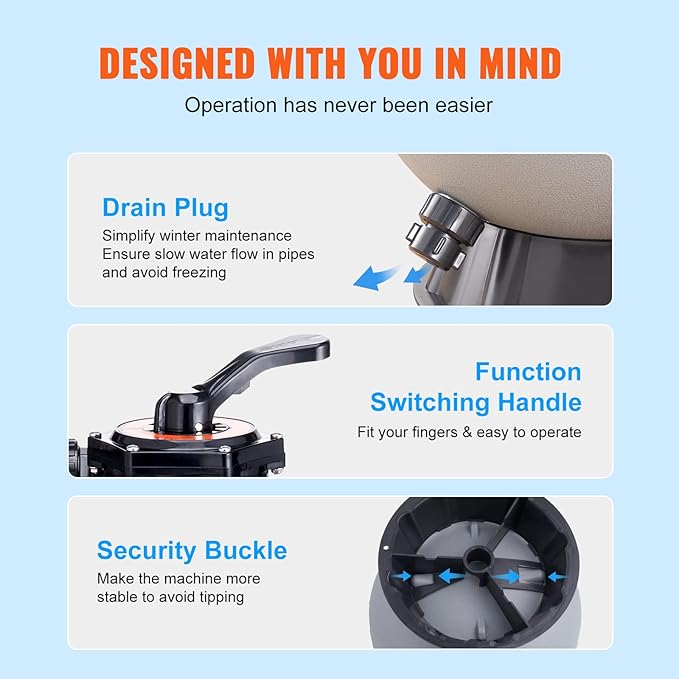 DESIGNED WITH YOU IN MIND

Operation has never been easier

Drain Plug

Simplify winter maintenance
Ensure slow water flow in pipes and avoid freezing

Function Switching Handle

Fit your fingers & easy to operate

Security Buckle

Make the machine more stable to avoid tipping