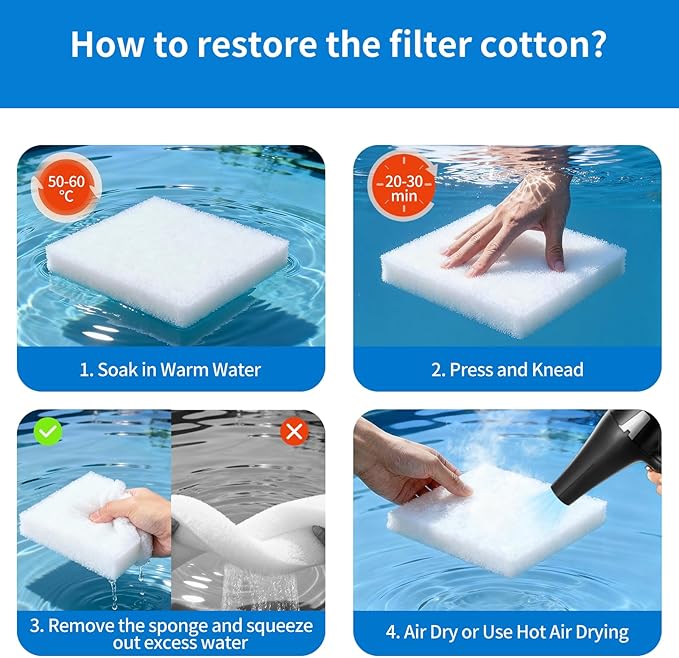 How to restore the filter cotton?

50-60 °C

1. Soak in Warm Water

20-30 min

2. Press and Knead

3. Remove the sponge and squeeze out excess water

4. Air Dry or Use Hot Air Drying