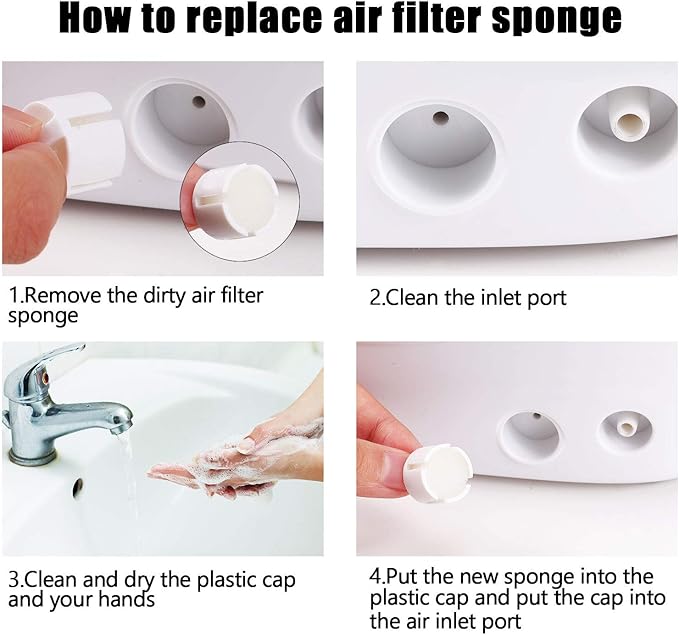 How to replace air filter sponge

1.Remove the dirty air filter sponge

2.Clean the inlet port

3.Clean and dry the plastic cap and your hands

4.Put the new sponge into the plastic cap and put the cap into the air inlet port