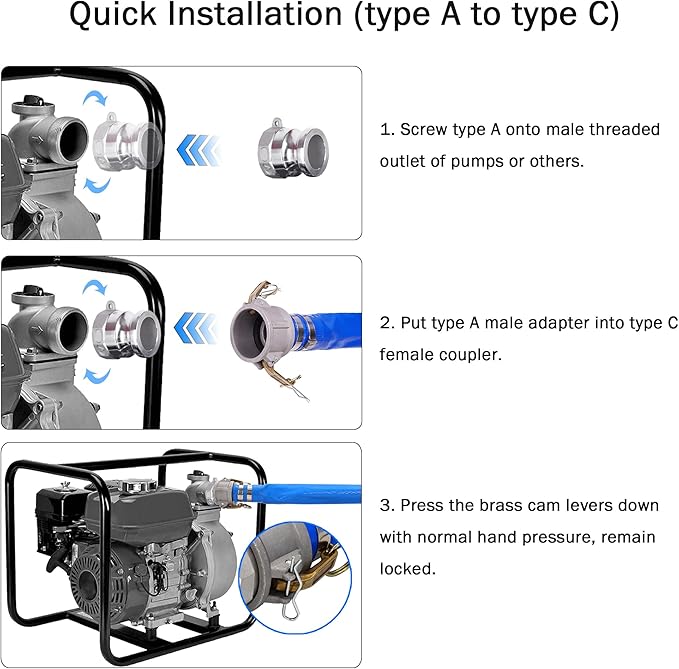 Quick Installation (type A to type C)

1. Screw type A onto male threaded outlet of pumps or others.

2. Put type A male adapter into type C female coupler.

3. Press the brass cam levers down with normal hand pressure, remain locked.