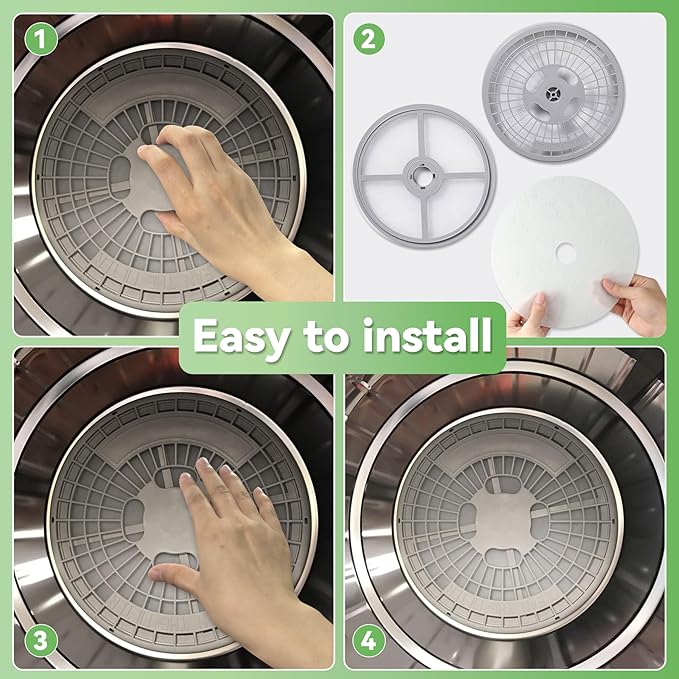 1

2

Easy to install

3

4