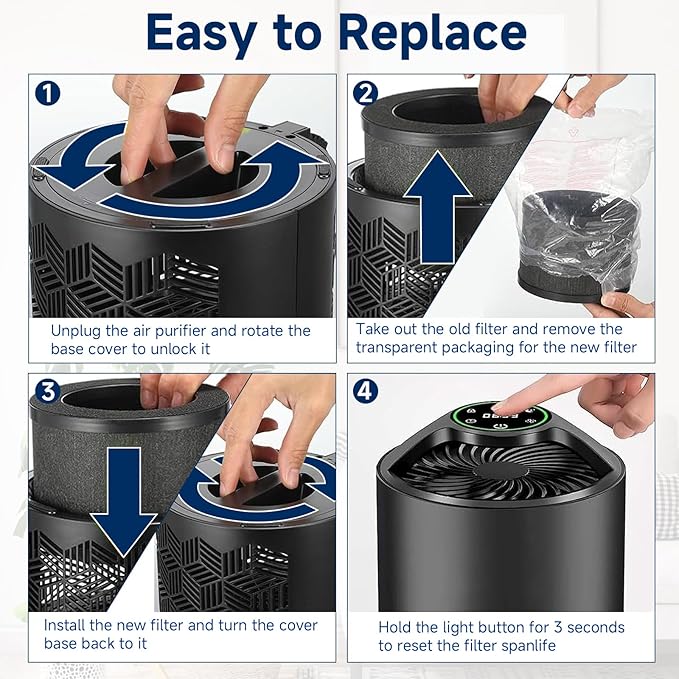 Easy to Replace

1

Unplug the air purifier and rotate the base cover to unlock it

2

Take out the old filter and remove the transparent packaging for the new filter

3

Install the new filter and turn the cover base back to it

4

Hold the light button for 3 seconds to reset the filter spanlife