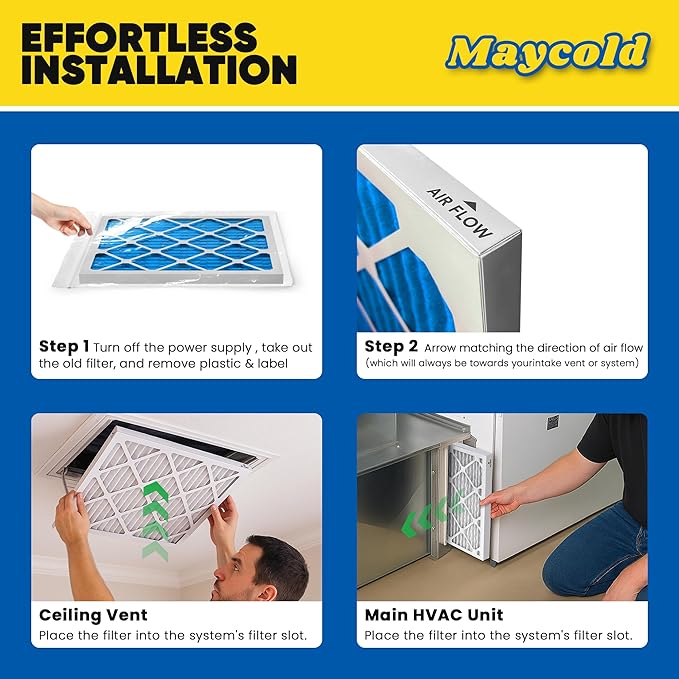 EFFORTLESS INSTALLATION

Maycold

Step 1 Turn off the power supply , take out the old filter, and remove plastic & label

AIR FLOW

Step 2 Arrow matching the direction of air flow (which will always be towards yourintake vent or system)

Ceiling Vent
Place the filter into the system's filter slot.

Main HVAC Unit
Place the filter into the system's filter slot.