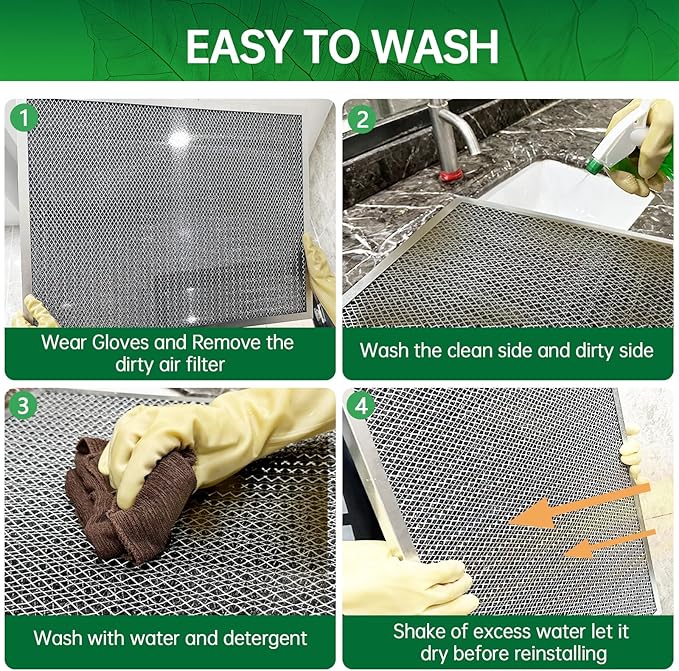 EASY TO WASH

1

Wear Gloves and Remove the dirty air filter

2

Wash the clean side and dirty side

3

Wash with water and detergent

4

Shake of excess water let it dry before reinstalling